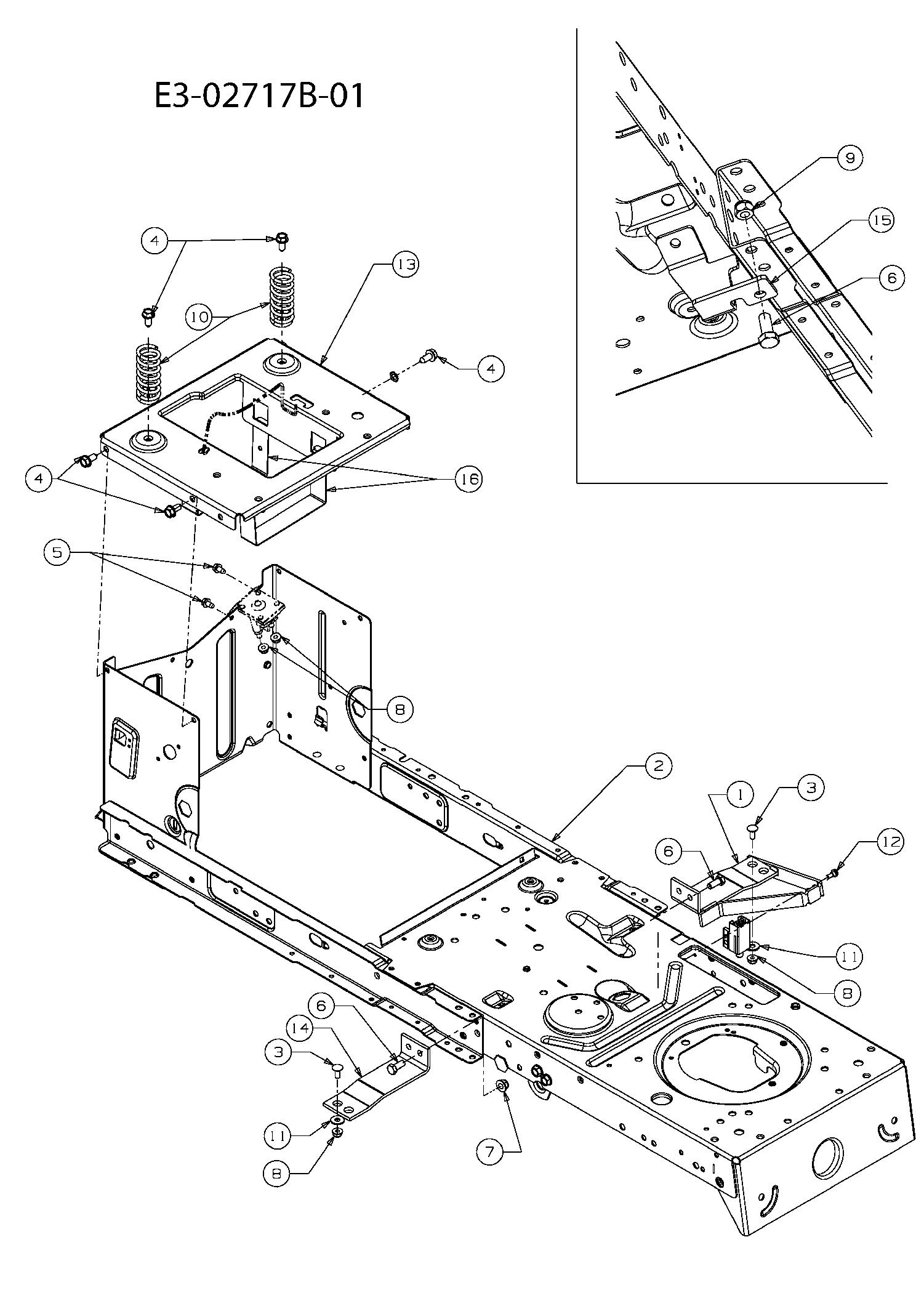 E3-02717B-01

9
15
6
4
13
10
4
4
16
5
8
2
1
3
12
6
11
8
6
14
3
11
8
7