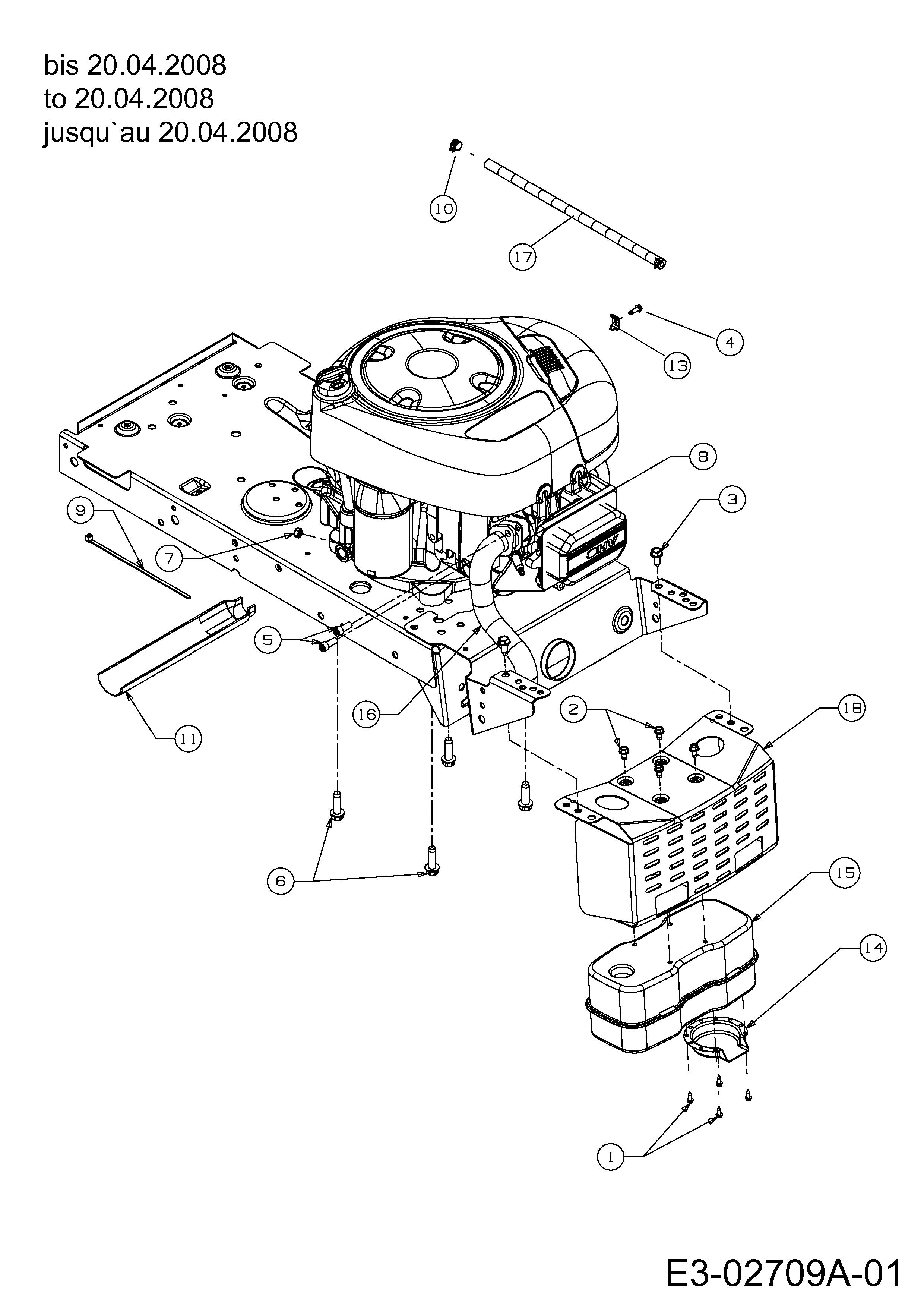 bis 20.04.2008
to 20.04.2008
jusqu`au 20.04.2008

10
17
4
13
8
3
9
7
OHV
5
16
11
2
18
6
15
14
1

E3-02709A-01