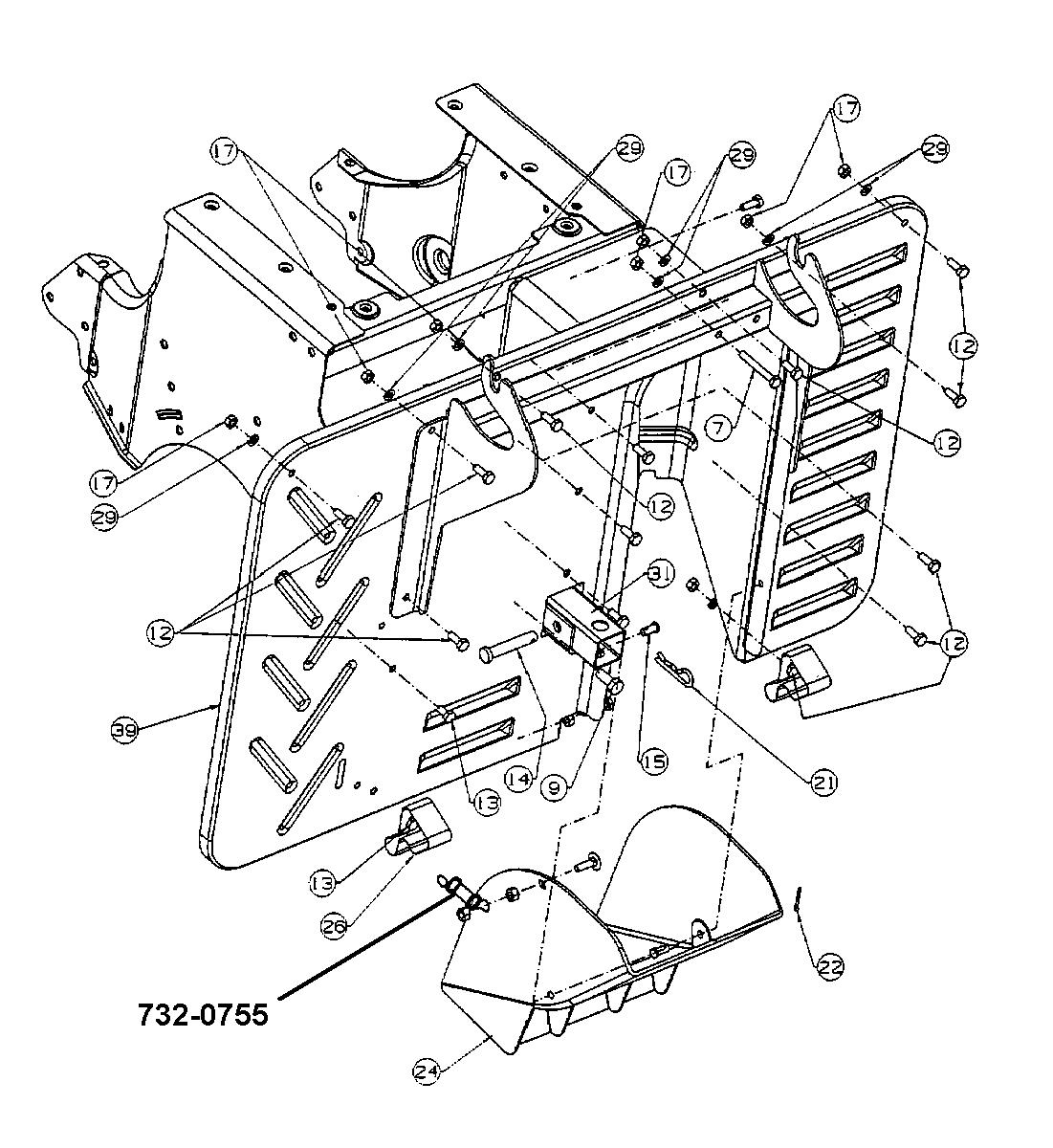 17
29
17
29
17
29
12
7
12
17
29
12
31
12
12
39
14
9
15
21
13
13
26
22
732-0755
24