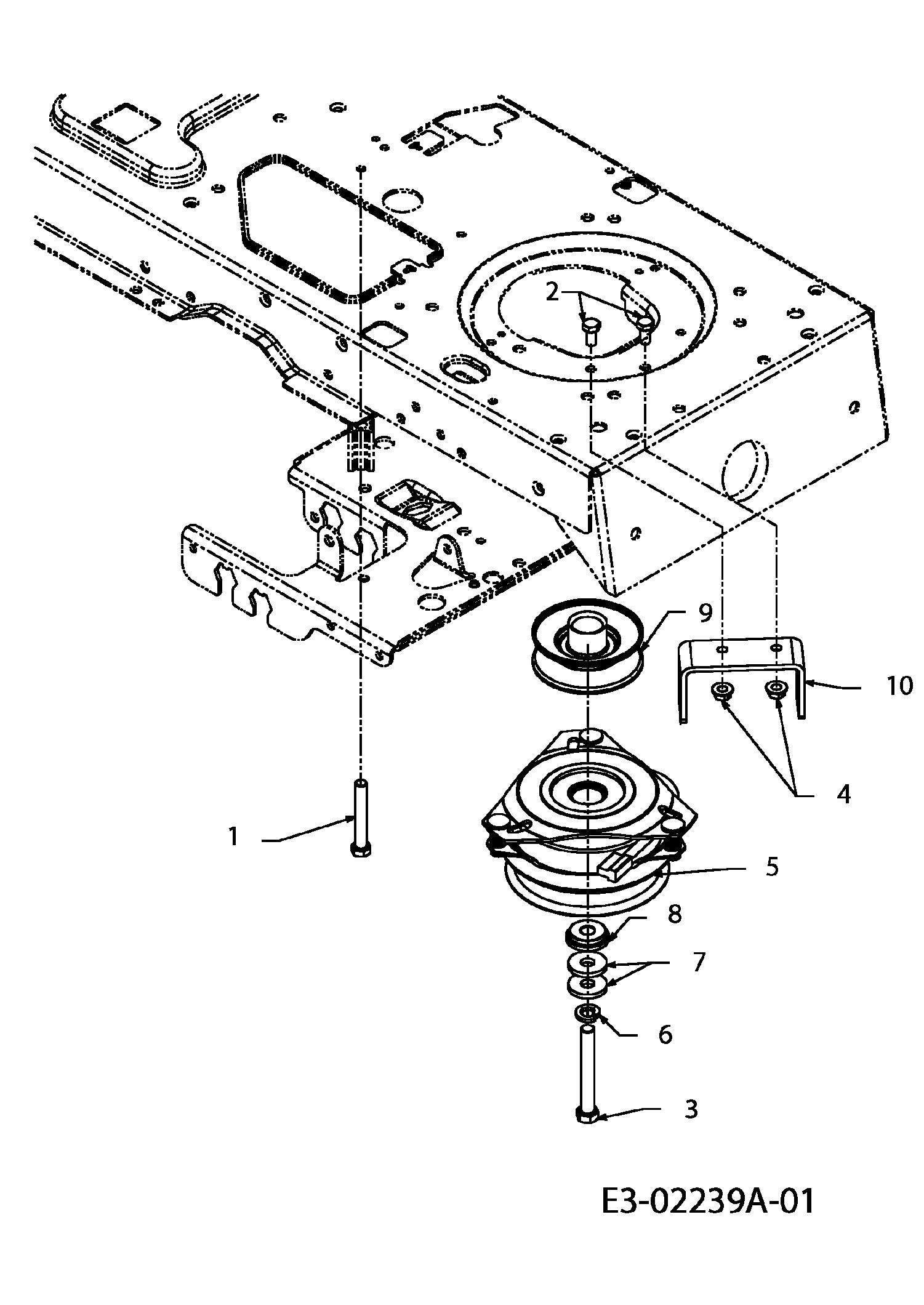 2
9
10
4
1
5
8
7
6
3
E3-02239A-01