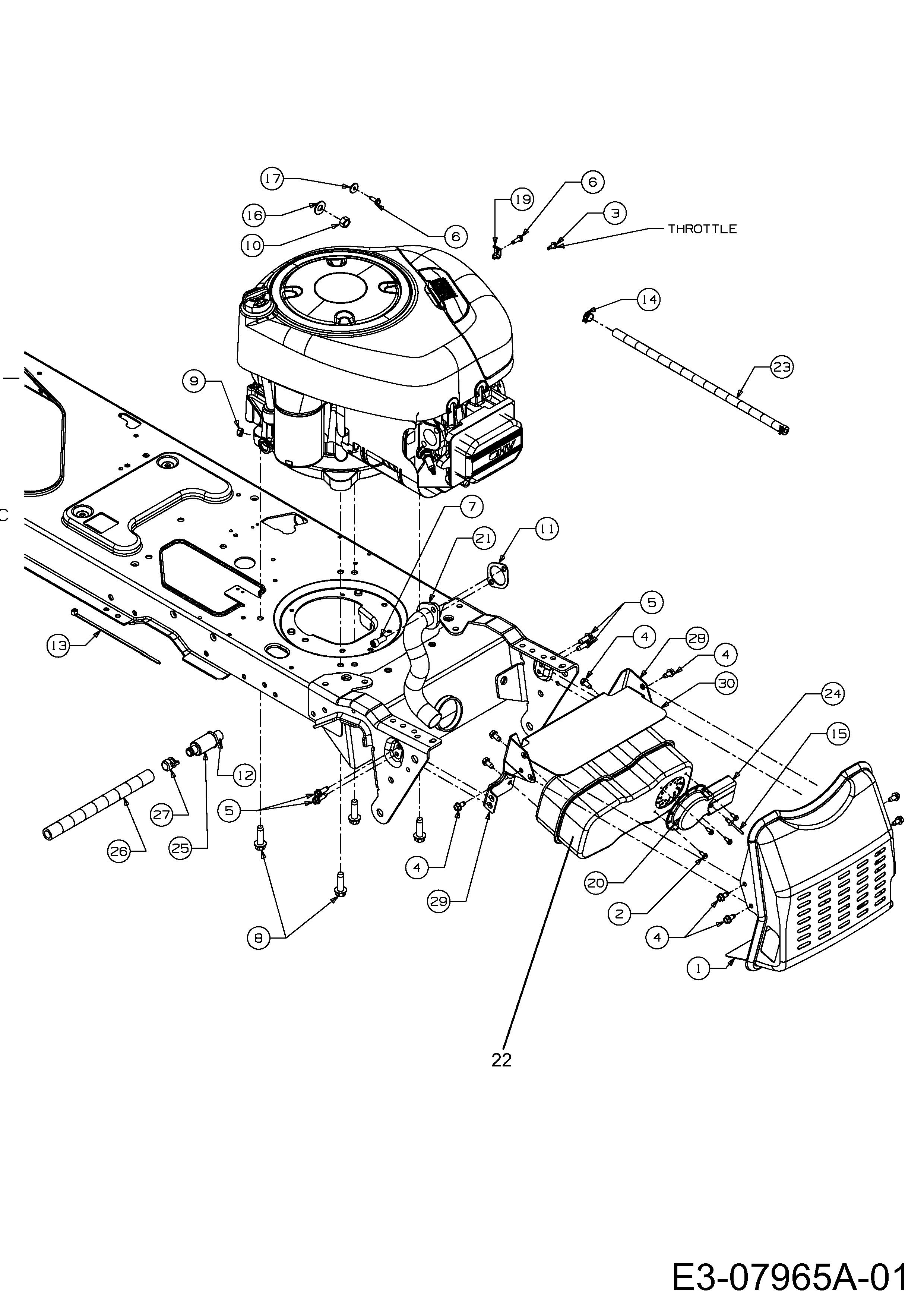 17
16
10
6
19
6
3
THROTTLE
14
23
9
OHV
C
7
21
11
5
4
28
4
30
24
15
13
12
27
25
26
5
4
29
8
20
2
4
1
22
E3-07965A-01