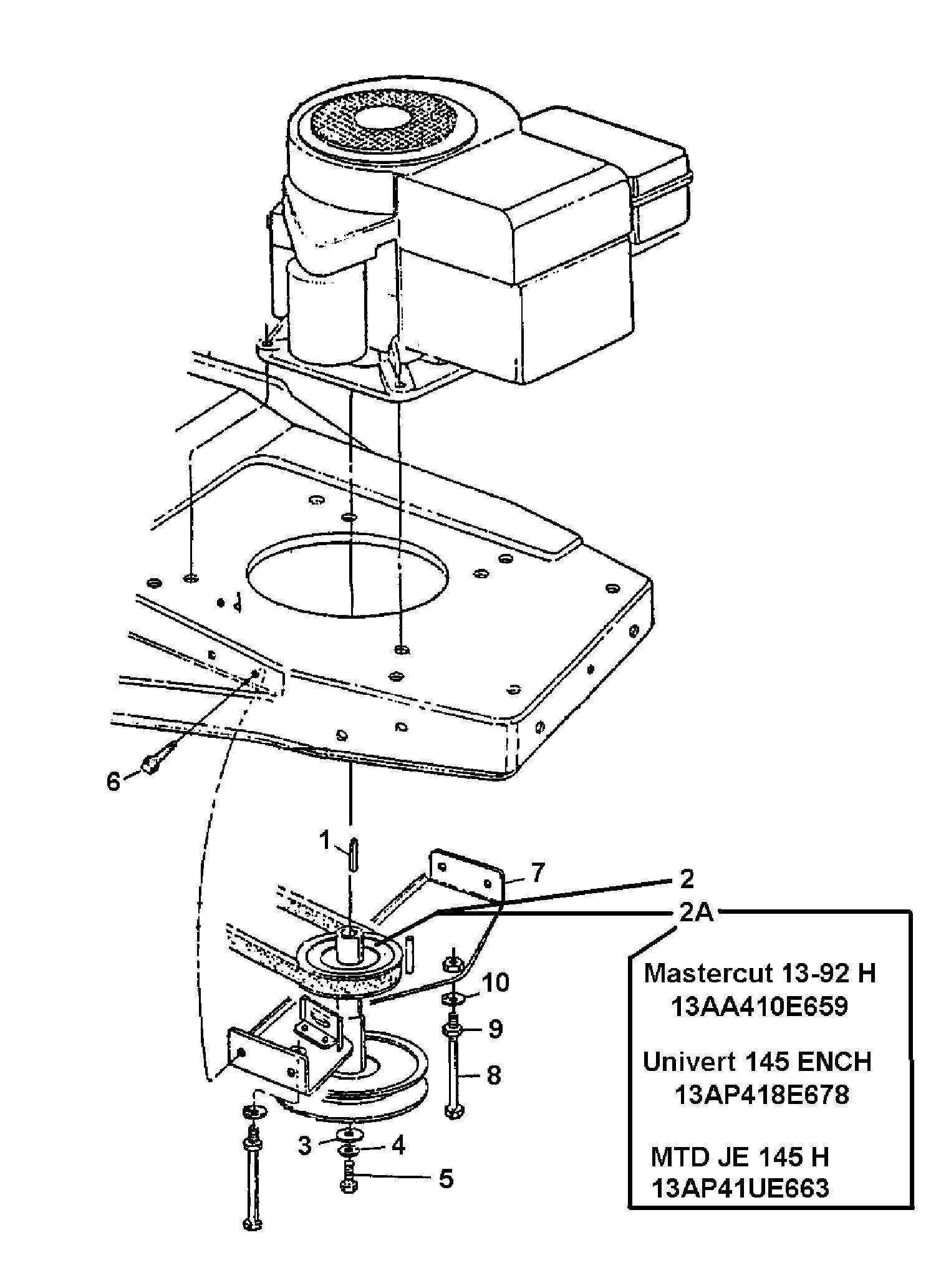 6

1

7

2

2A

10

9

8

3

4

5

Mastercut 13-92 H
13AA410E659

Univert 145 ENCH
13AP418E678

MTD JE 145 H
13AP41UE663