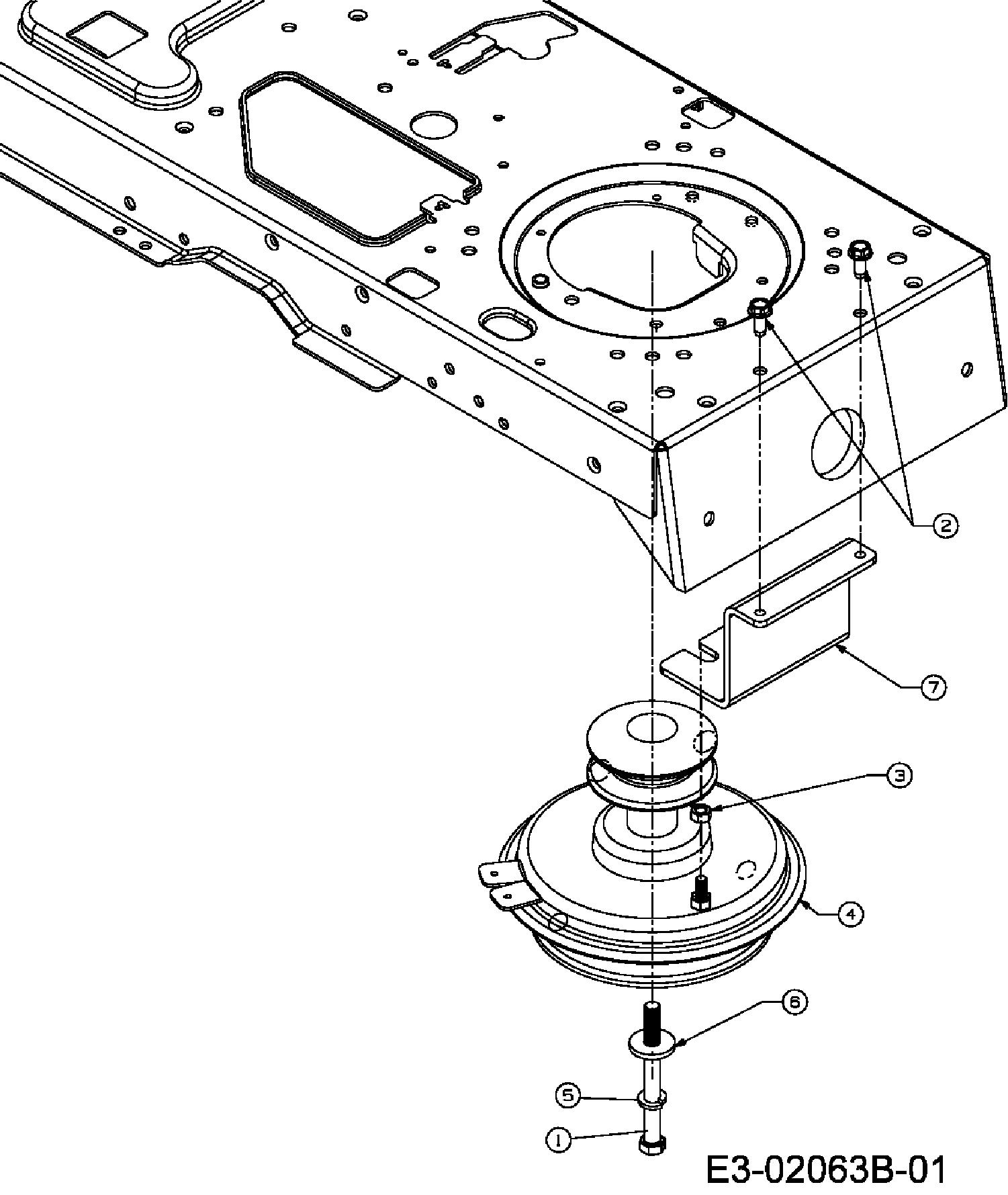 2
7
3
4
6
5
1
E3-02063B-01