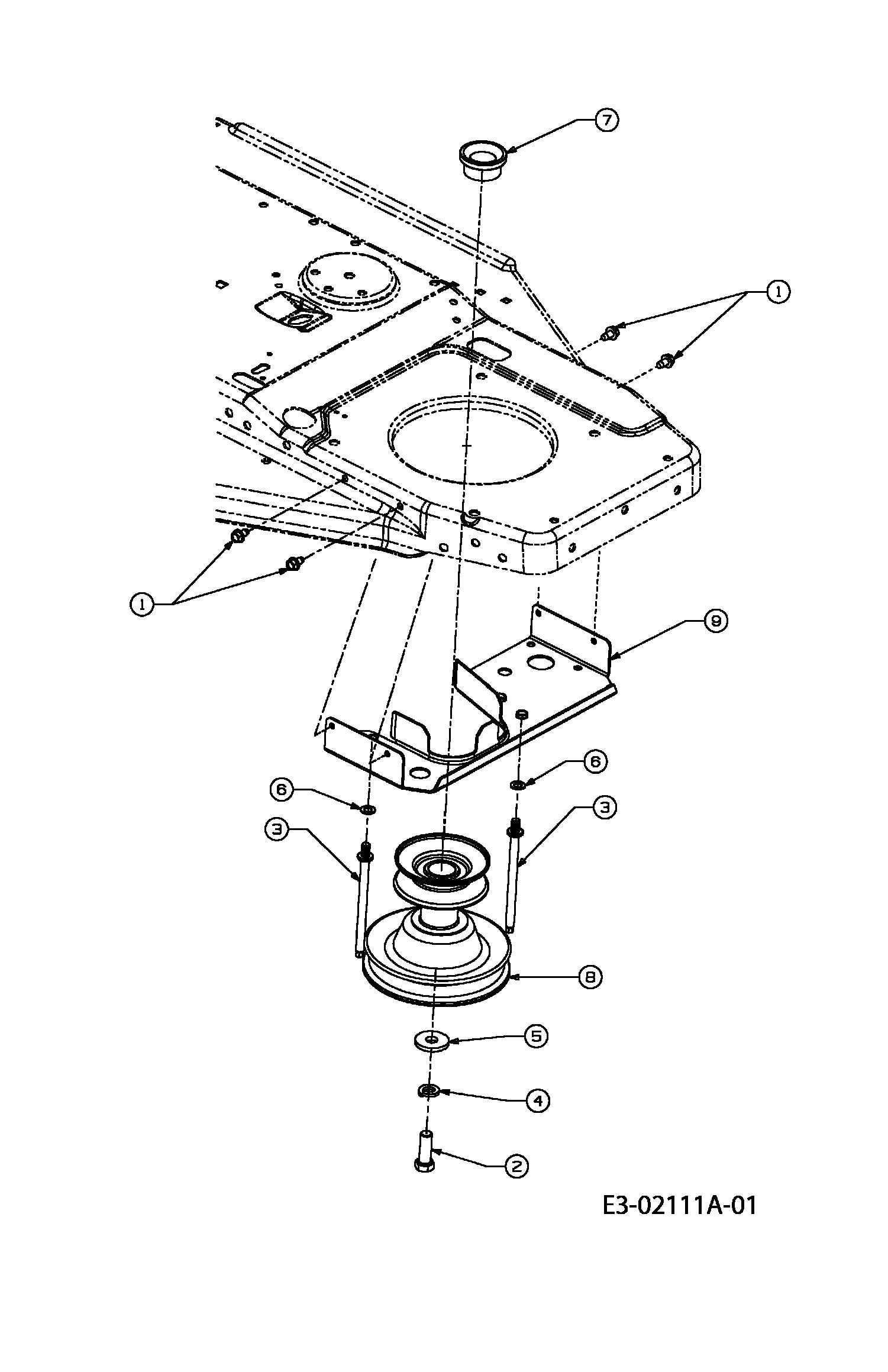 7

1

1

9

6

6

3

3

8

5

4

2

E3-02111A-01